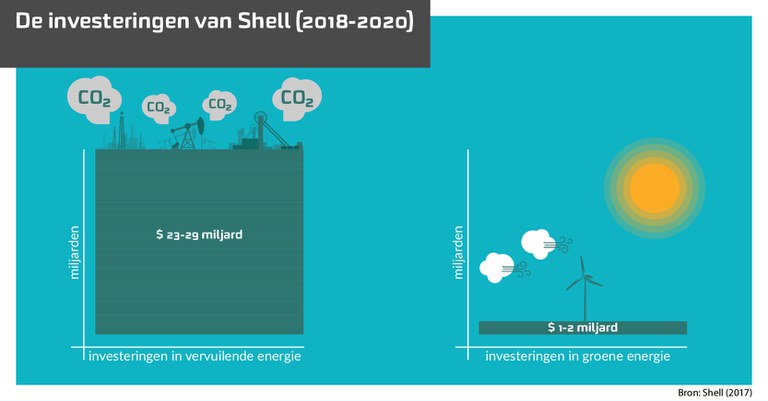 De investeringen van Shell (2018-2020)

$CO_2$ $CO_2$ $CO_2$ $CO_2$

miljarden

$ 23-29 miljard

investeringen in vervuilende energie

miljarden

$ 1-2 miljard

investeringen in groene energie

Bron: Shell (2017)