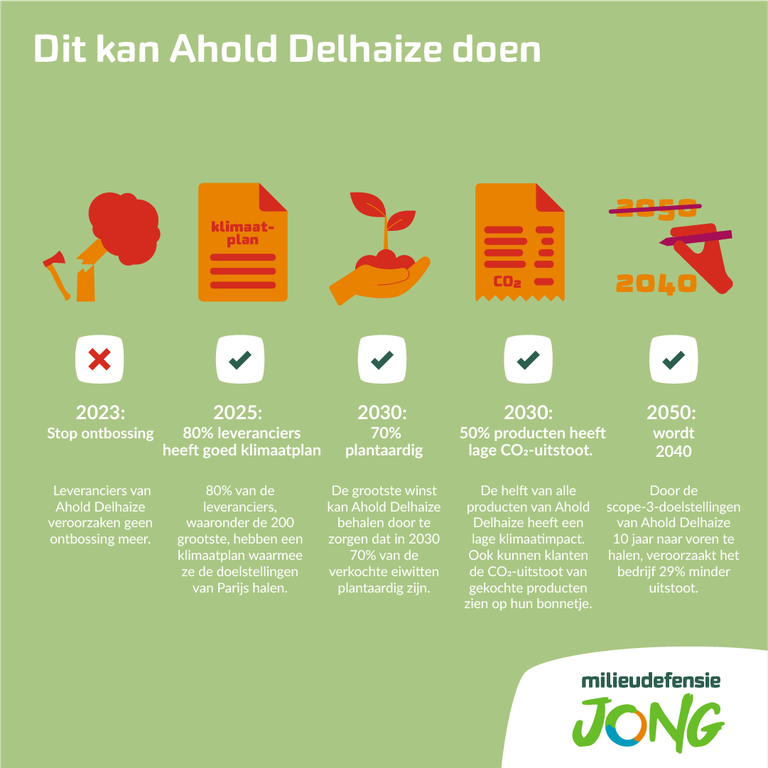 Dit kan Ahold Delhaize doen

klimaat-plan

$CO_2$

2050

2040

2023:
Stop ontbossing

Leveranciers van Ahold Delhaize veroorzaken geen ontbossing meer.

2025:
80% leveranciers heeft goed klimaatplan

80% van de leveranciers, waaronder de 200 grootste, hebben een klimaatplan waarmee ze de doelstellingen van Parijs halen.

2030:
70% plantaardig

De grootste winst kan Ahold Delhaize behalen door te zorgen dat in 2030 70% van de verkochte eiwitten plantaardig zijn.

2030:
50% producten heeft lage $CO_2$-uitstoot.

De helft van alle producten van Ahold Delhaize heeft een lage klimaatimpact. Ook kunnen klanten de $CO_2$-uitstoot van gekochte producten zien op hun bonnetje.

2050:
wordt 2040

Door de scope-3-doelstellingen van Ahold Delhaize 10 jaar naar voren te halen, veroorzaakt het bedrijf 29% minder uitstoot.

milieudefensie
JONG